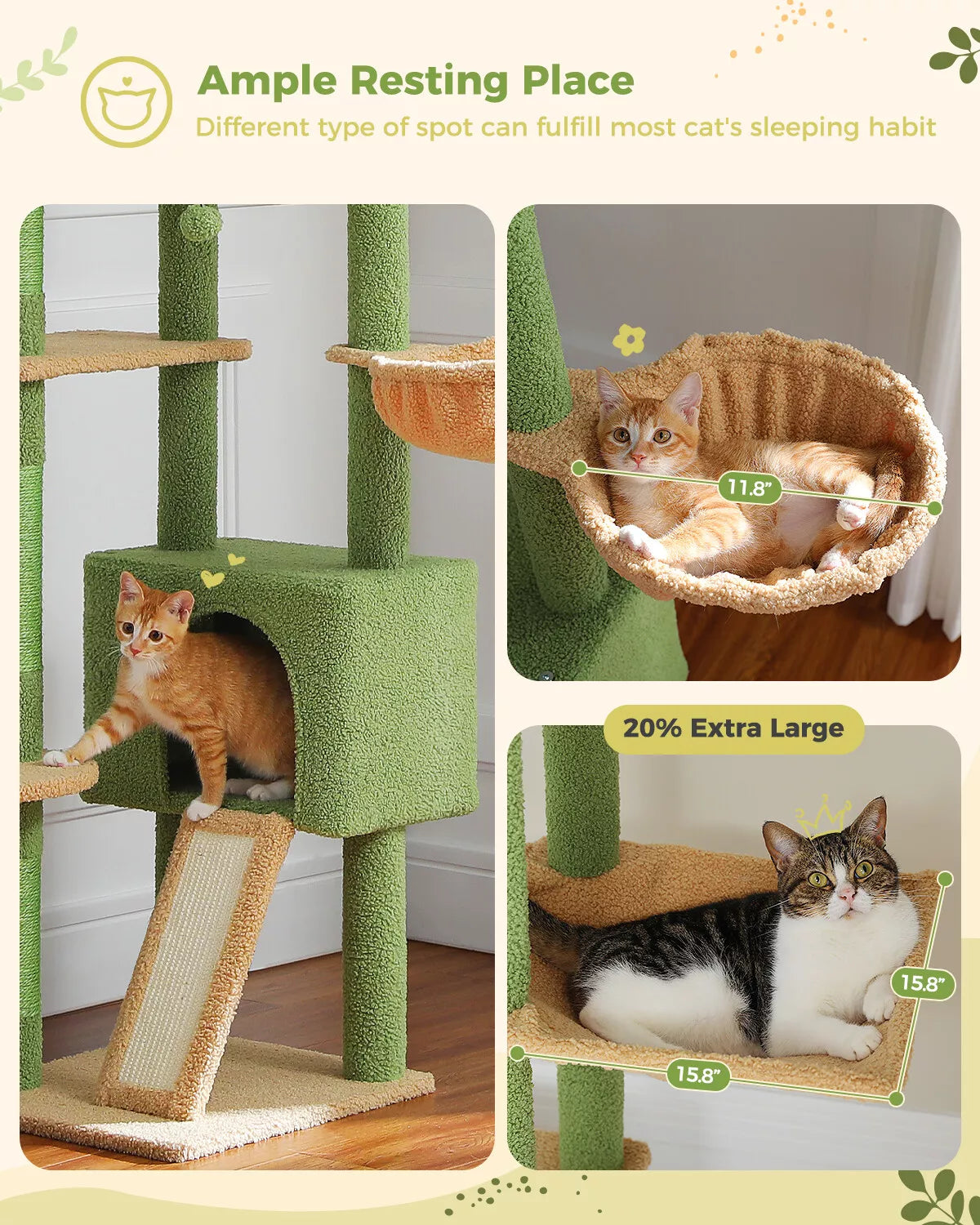 Ample Resting Place

Different type of spot can fulfill most cat's sleeping habit

11.8"

20% Extra Large

15.8"

15.8"