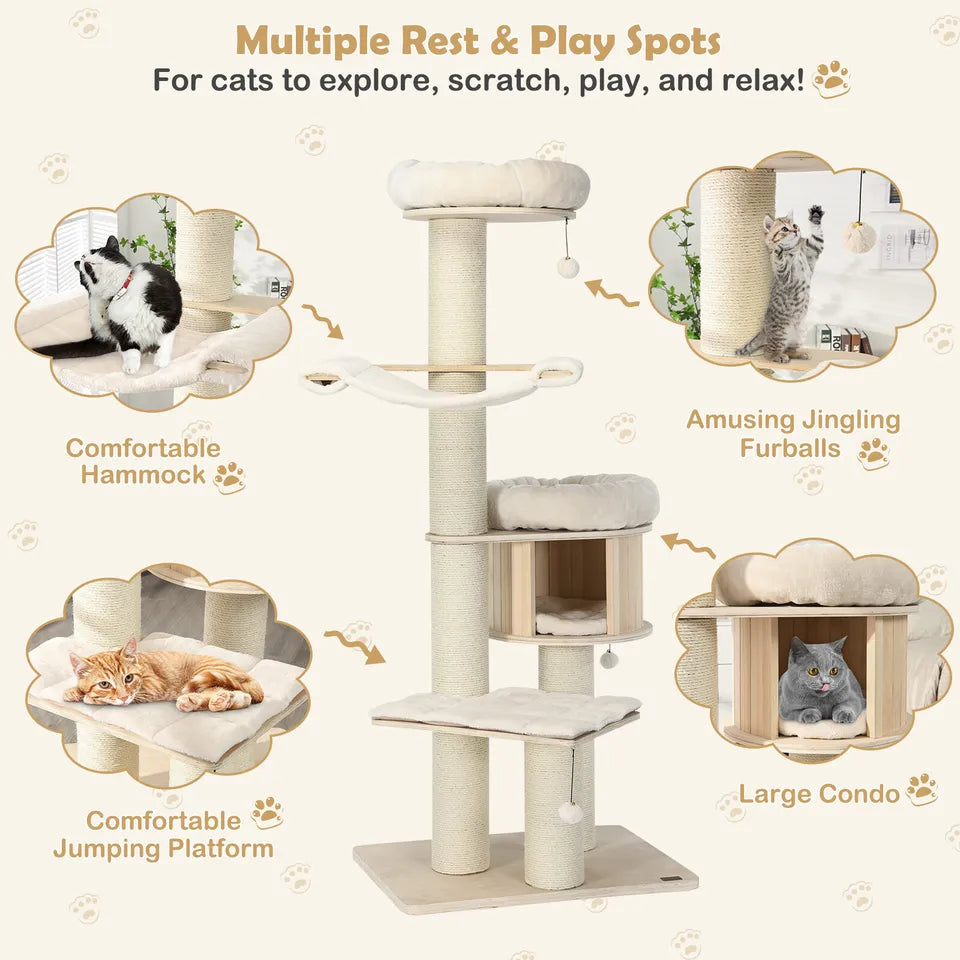 Multiple Rest & Play Spots
For cats to explore, scratch, play, and relax!

Comfortable Hammock

Amusing Jingling Furballs

Comfortable Jumping Platform

Large Condo