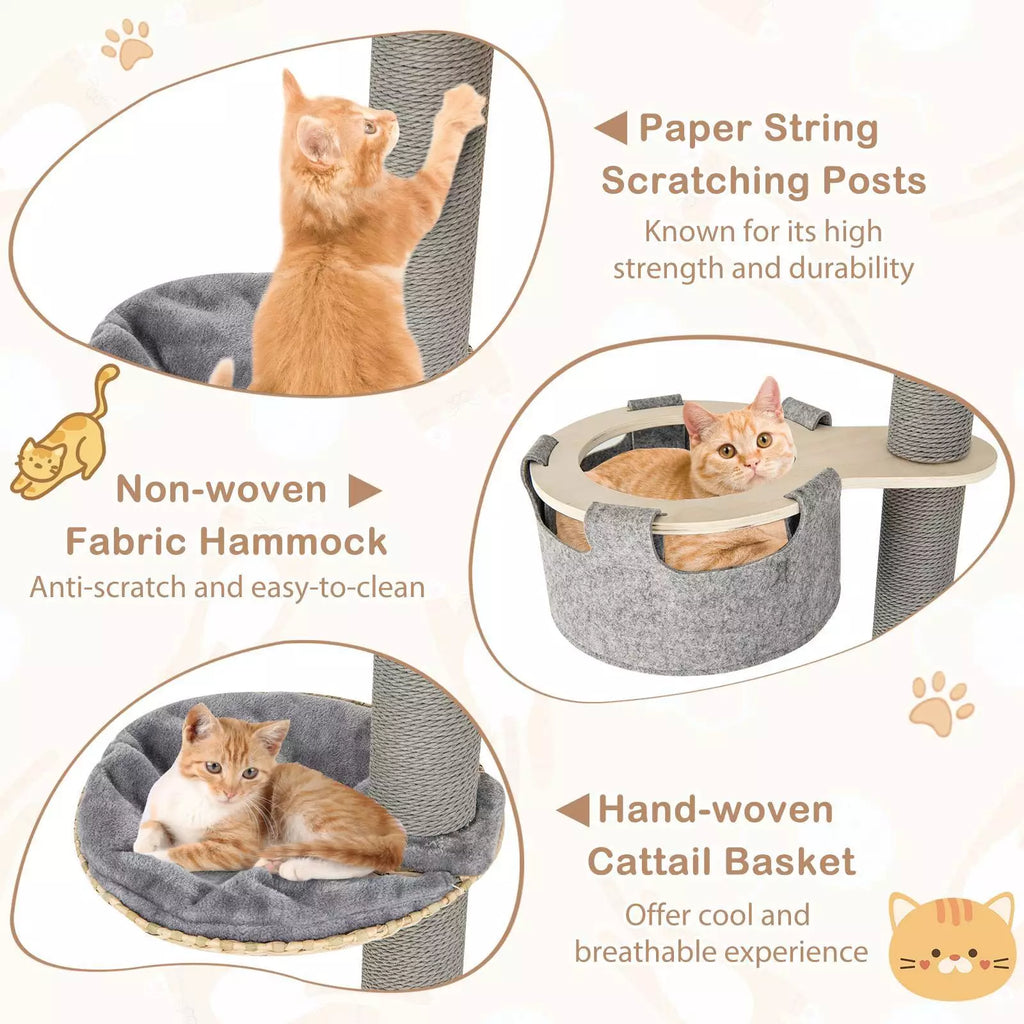 Paper String Scratching Posts

Known for its high strength and durability

Non-woven Fabric Hammock

Anti-scratch and easy-to-clean

Hand-woven Cattail Basket

Offer cool and breathable experience